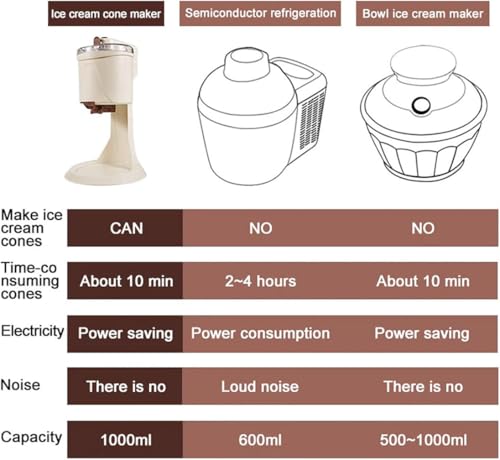 | | Ice cream cone maker | Semiconductor refrigeration | Bowl ice cream maker |
|---|---|---|---|
| Make ice cream cones | CAN | NO | NO |
| Time-consuming cones | About 10 min | 2~4 hours | About 10 min |
| Electricity | Power saving | Power consumption | Power saving |
| Noise | There is no | Loud noise | There is no |
| Capacity | 1000ml | 600ml | 500~1000ml |