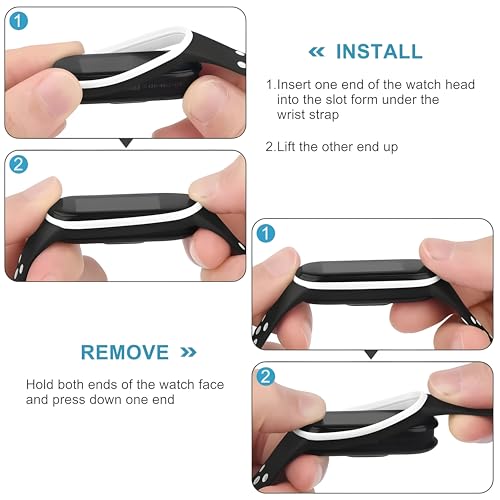 1

« INSTALL

1.Insert one end of the watch head into the slot form under the wrist strap

2.Lift the other end up

2

1

REMOVE »

Hold both ends of the watch face and press down one end

2