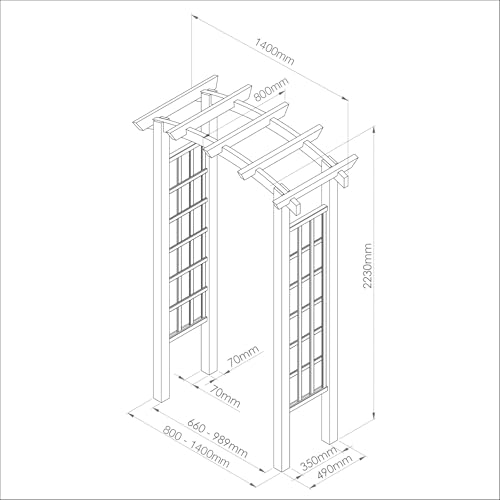 1400mm
800mm
2230mm
70mm
70mm
660 - 989mm
800 - 1400mm
350mm
490mm