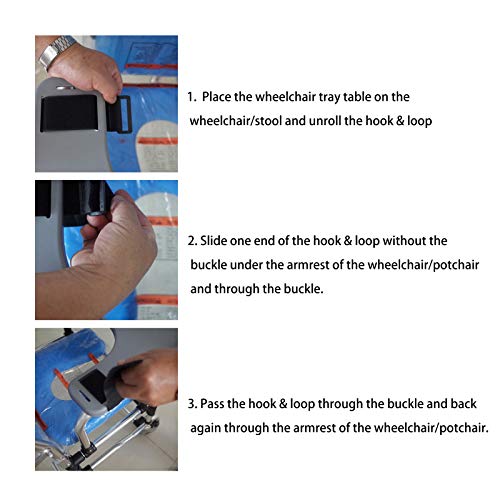 1. Place the wheelchair tray table on the wheelchair/stool and unroll the hook & loop

2. Slide one end of the hook & loop without the buckle under the armrest of the wheelchair/potchair and through the buckle.

3. Pass the hook & loop through the buckle and back again through the armrest of the wheelchair/potchair.