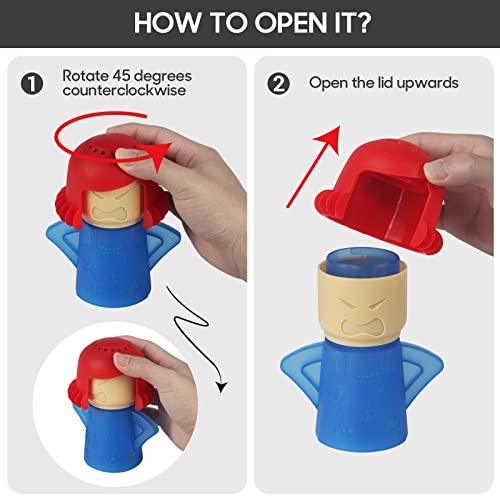 HOW TO OPEN IT?

1 Rotate 45 degrees counterclockwise

2 Open the lid upwards