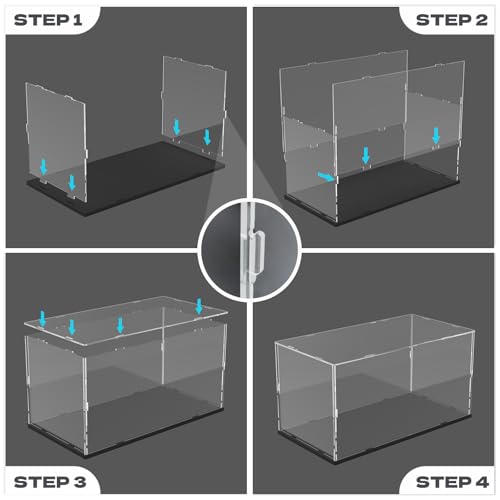 STEP 1

STEP 2

STEP 3

STEP 4