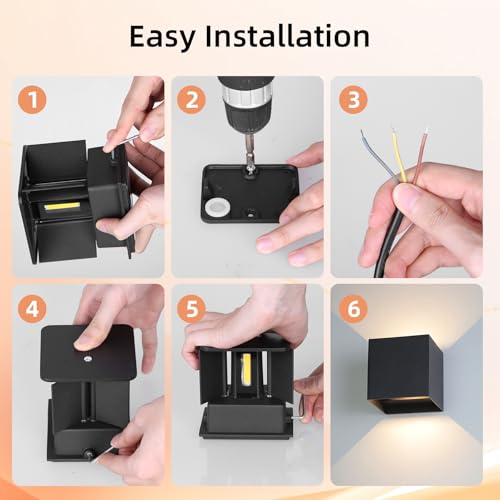 Easy Installation

1

2

3

4

5

6