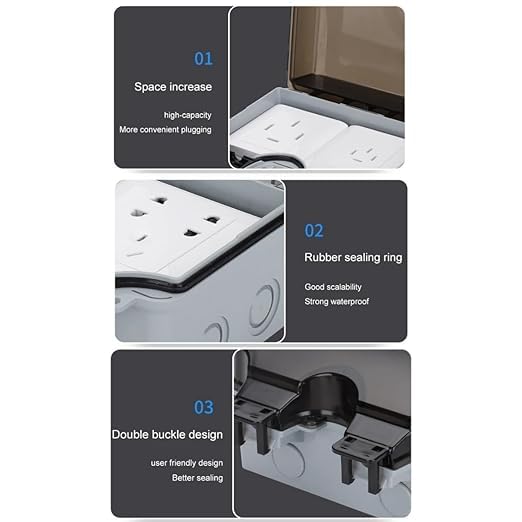 01

Space increase

high-capacity
More convenient plugging

02

Rubber sealing ring

Good scalability
Strong waterproof

03

Double buckle design

user friendly design
Better sealing