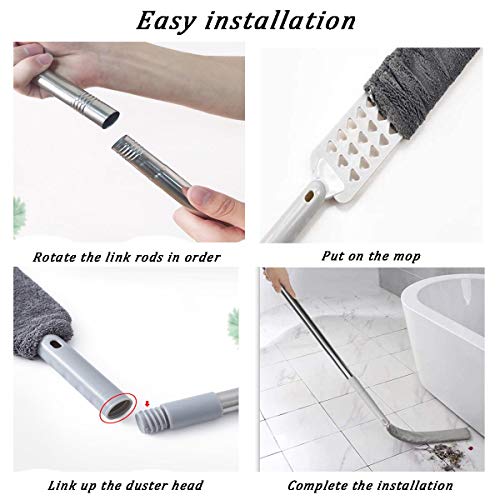 Easy installation

Rotate the link rods in order

Put on the mop

Link up the duster head

Complete the installation