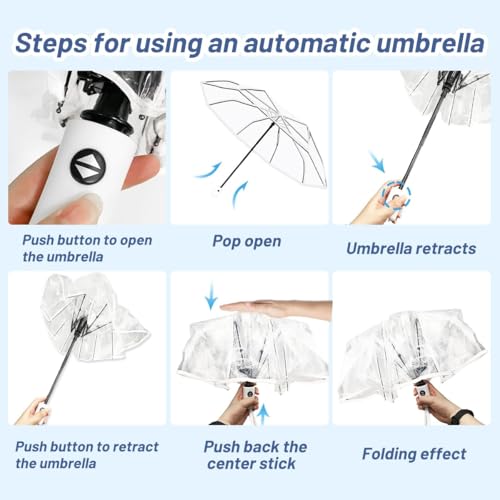 Steps for using an automatic umbrella

Push button to open the umbrella

Pop open

Umbrella retracts

Push button to retract the umbrella

Push back the center stick

Folding effect