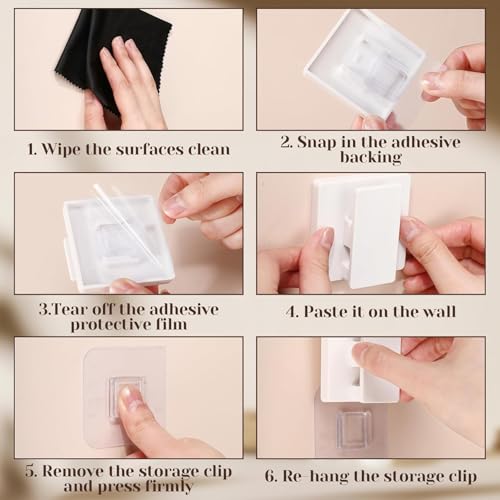 1. Wipe the surfaces clean

2. Snap in the adhesive backing

3.Tear off the adhesive protective film

4. Paste it on the wall

5. Remove the storage clip and press firmly

6. Re-hang the storage clip