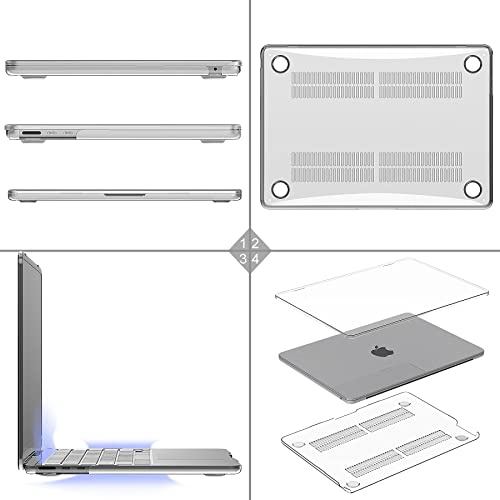 1 2
3 4