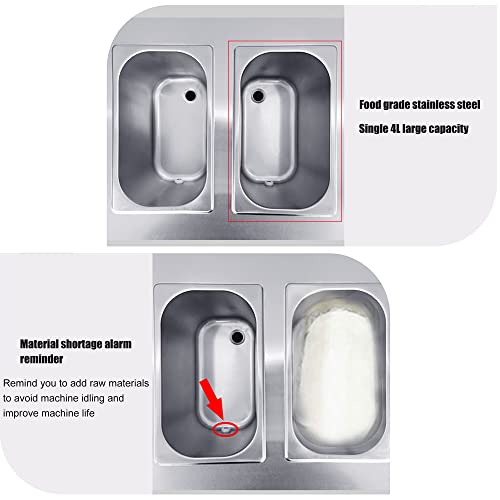 Food grade stainless steel

Single 4L large capacity

Material shortage alarm reminder

Remind you to add raw materials to avoid machine idling and improve machine life