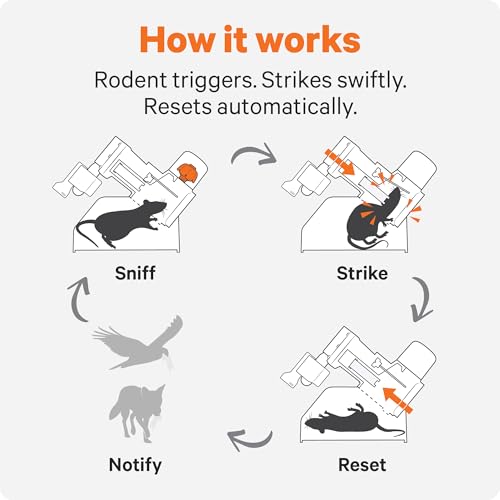 How it works

Rodent triggers. Strikes swiftly. Resets automatically.

Sniff

Strike

Reset

Notify