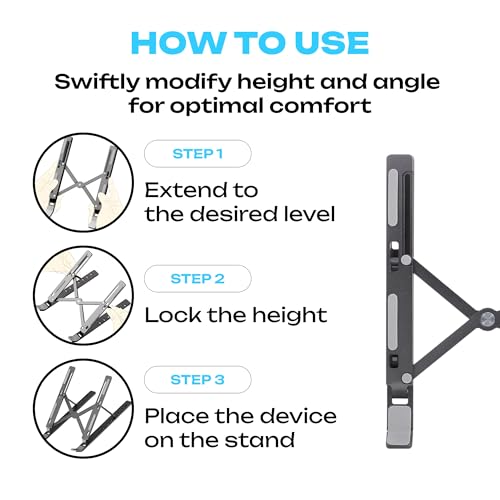 HOW TO USE

Swiftly modify height and angle for optimal comfort

STEP 1

Extend to the desired level

STEP 2

Lock the height

STEP 3

Place the device on the stand