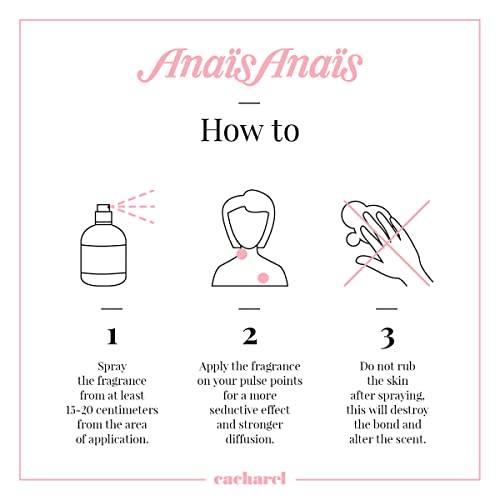 Anaïs Anaïs

How to

1

Spray the fragrance from at least 15-20 centimeters from the area of application.

2

Apply the fragrance on your pulse points for a more seductive effect and stronger diffusion.

3

Do not rub the skin after spraying, this will destroy the bond and alter the scent.

cacharel