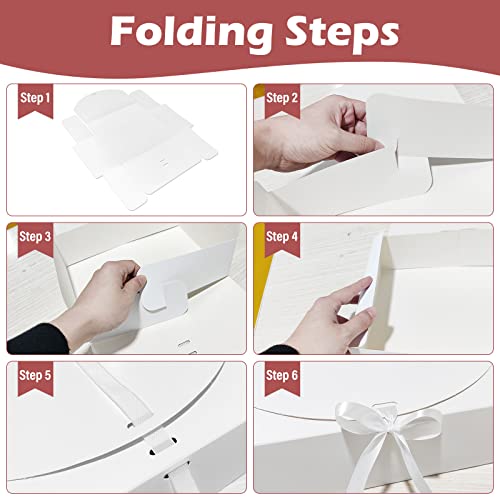 Folding Steps

Step 1

Step 2

Step 3

Step 4

Step 5

Step 6