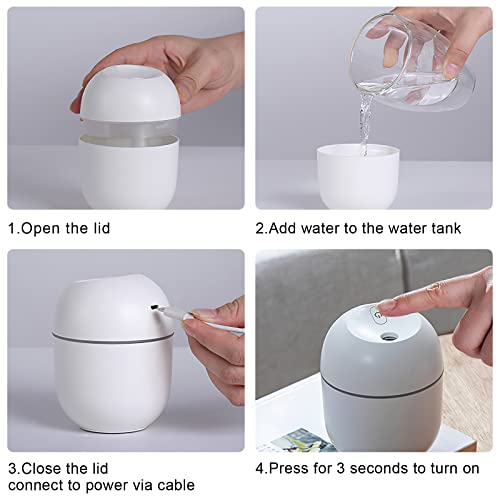 1.Open the lid

2.Add water to the water tank

3.Close the lid
connect to power via cable

4.Press for 3 seconds to turn on