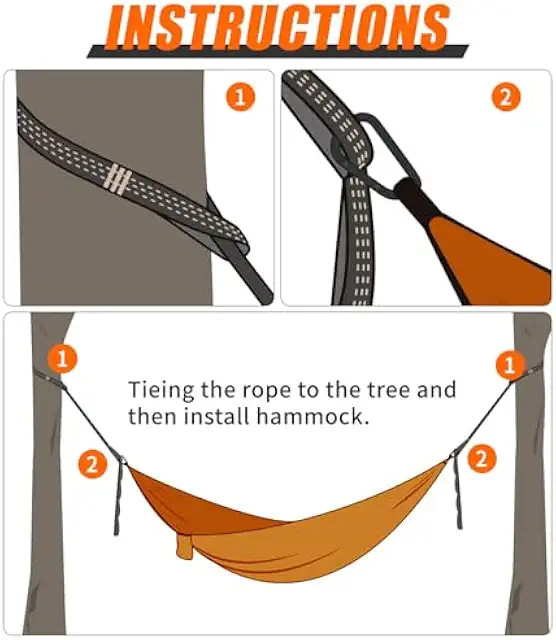 INSTRUCTIONS

1

2

1

1

Tieing the rope to the tree and then install hammock.

2

2