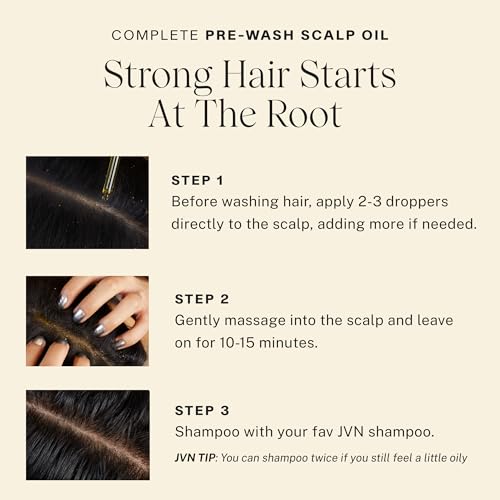 COMPLETE PRE-WASH SCALP OIL

Strong Hair Starts At The Root

STEP 1
Before washing hair, apply 2-3 droppers directly to the scalp, adding more if needed.

STEP 2
Gently massage into the scalp and leave on for 10-15 minutes.

STEP 3
Shampoo with your fav JVN shampoo.

JVN TIP: You can shampoo twice if you still feel a little oily