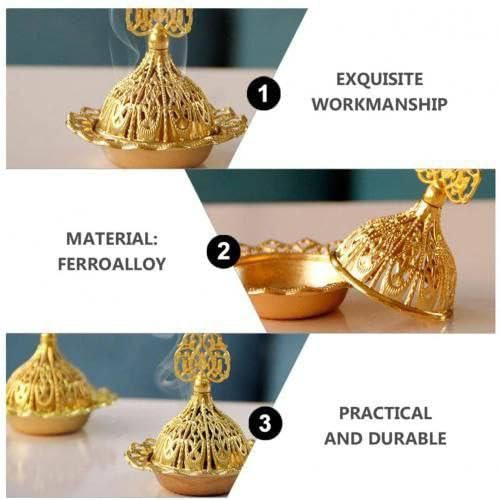 1

EXQUISITE WORKMANSHIP

MATERIAL: FERROALLOY

2

3

PRACTICAL AND DURABLE