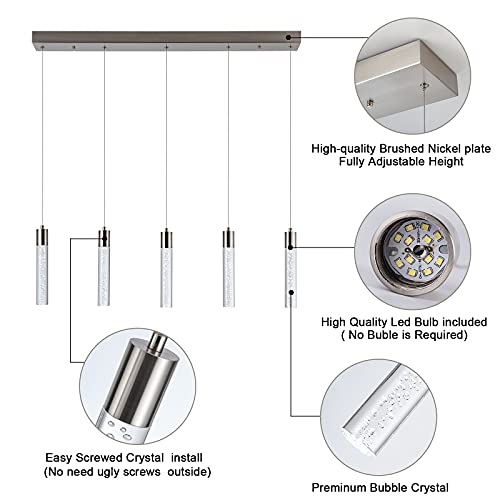 High-quality Brushed Nickel plate
Fully Adjustable Height

High Quality Led Bulb included
( No Buble is Required)

Easy Screwed Crystal install
(No need ugly screws outside)

Preminum Bubble Crystal