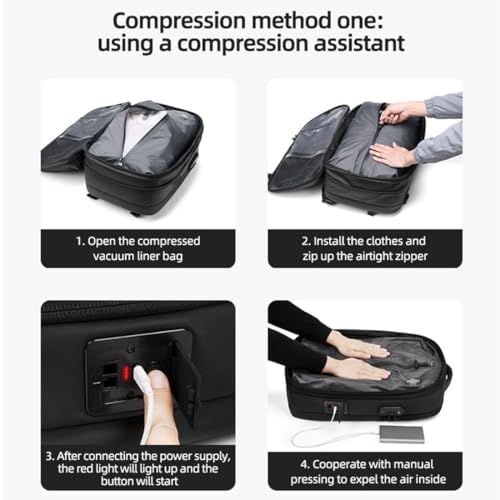 Compression method one: using a compression assistant

1. Open the compressed vacuum liner bag

2. Install the clothes and zip up the airtight zipper

3. After connecting the power supply, the red light will light up and the button will start

4. Cooperate with manual pressing to expel the air inside