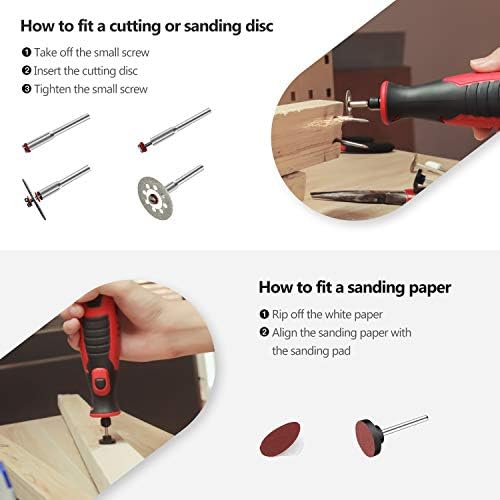 How to fit a cutting or sanding disc

❶ Take off the small screw
❷ Insert the cutting disc
❸ Tighten the small screw

How to fit a sanding paper

❶ Rip off the white paper
❷ Align the sanding paper with the sanding pad