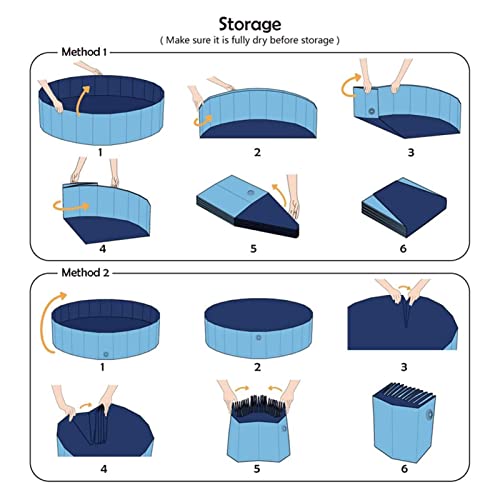 Storage
( Make sure it is fully dry before storage )

Method 1

1
2
3
4
5
6

Method 2

1
2
3
4
5
6