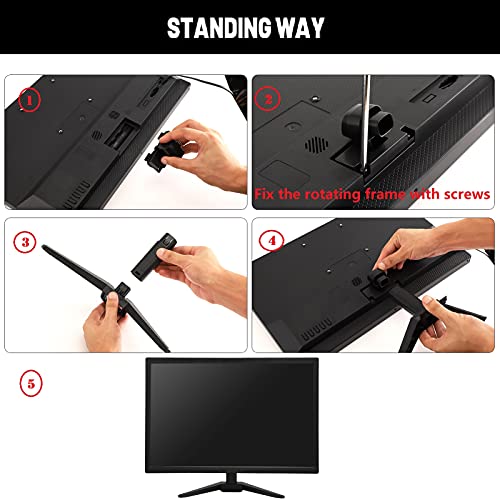 STANDING WAY

1

2

Fix the rotating frame with screws

3

4

5