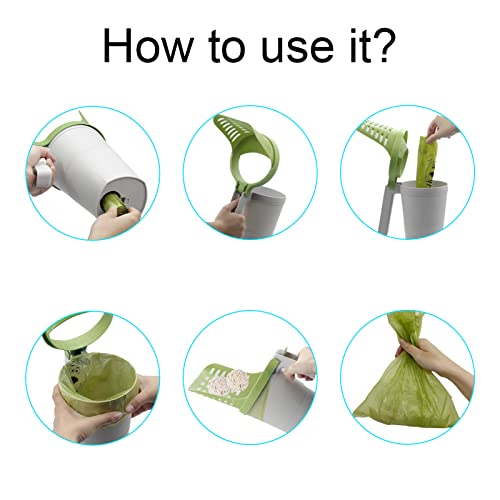 How to use it?