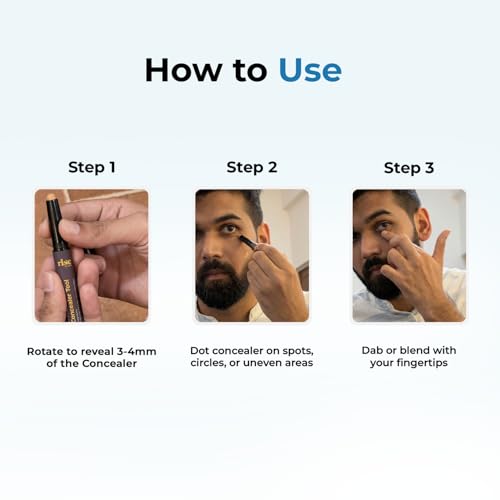 How to Use

Step 1

Rotate to reveal 3-4mm of the Concealer

Step 2

Dot concealer on spots, circles, or uneven areas

Step 3

Dab or blend with your fingertips