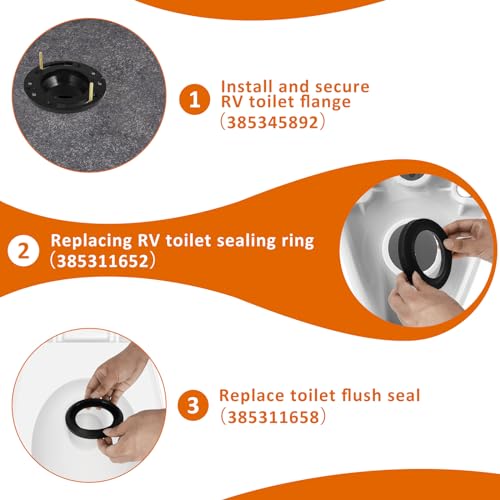 1 Install and secure RV toilet flange
（385345892）

2 Replacing RV toilet sealing ring
（385311652）

3 Replace toilet flush seal
（385311658）