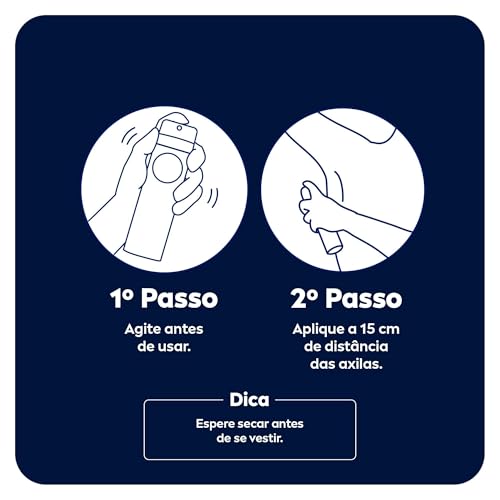 1º Passo

Agite antes de usar.

2º Passo

Aplique a 15 cm de distância das axilas.

Dica

Espere secar antes de se vestir.