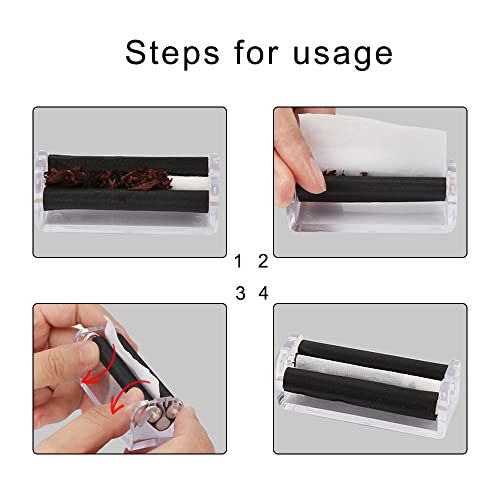 Steps for usage

1 2

3 4