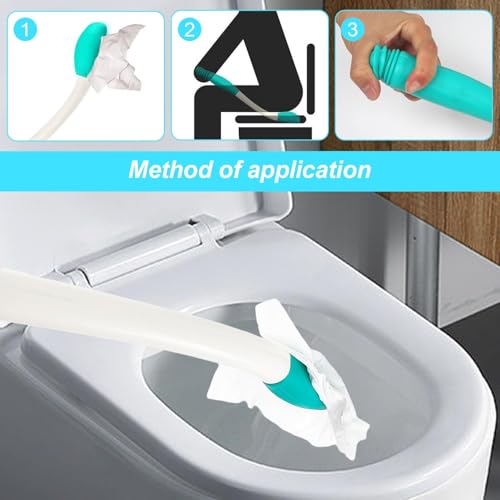 1

2

3

Method of application