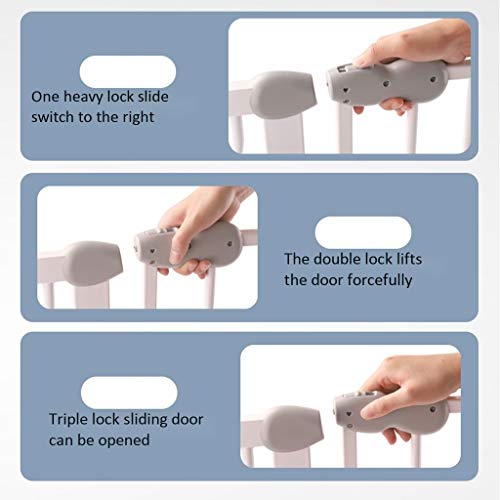 One heavy lock slide switch to the right

The double lock lifts the door forcefully

Triple lock sliding door can be opened