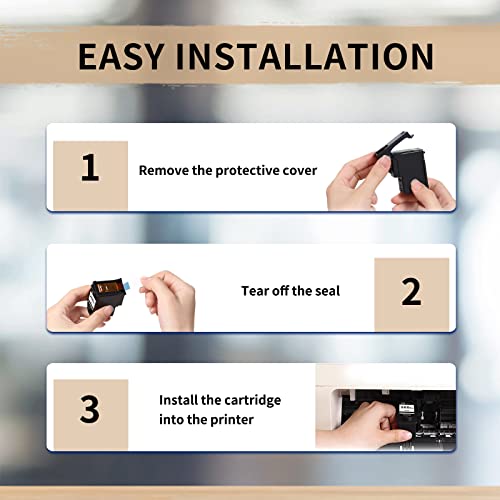 EASY INSTALLATION

1

Remove the protective cover

Tear off the seal

2

3

Install the cartridge into the printer