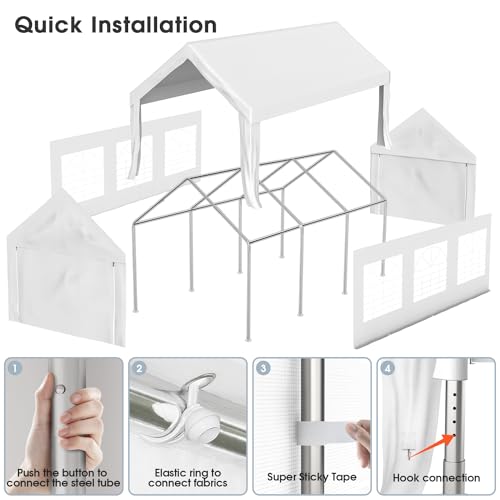 Quick Installation

1
Push the button to connect the steel tube

2
Elastic ring to connect fabrics

3
Super Sticky Tape

4
Hook connection