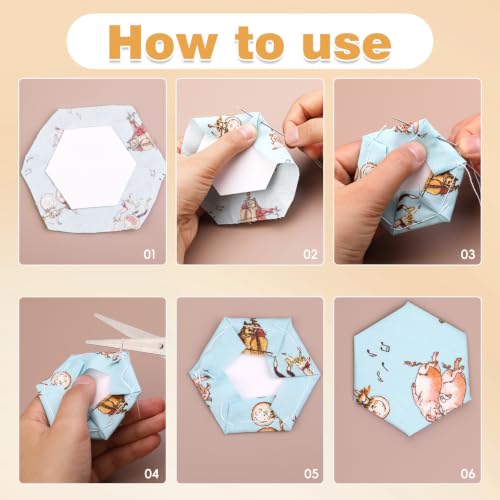 How to use

01

02

03

04

05

06