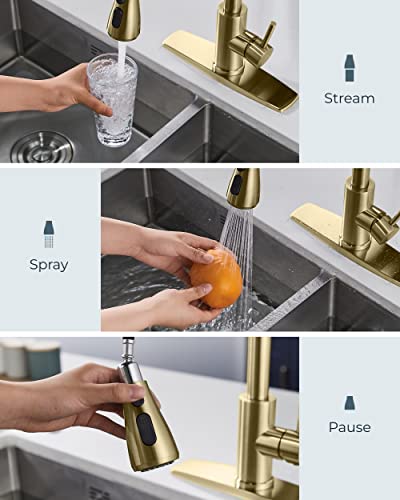 Stream

Spray

Pause