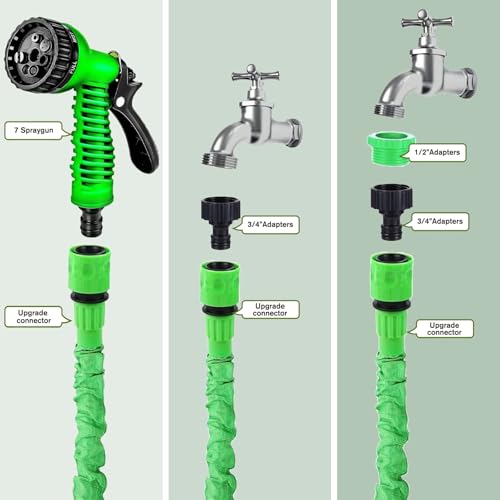 7 Spraygun

Upgrade connector

3/4"Adapters

Upgrade connector

1/2"Adapters

3/4"Adapters

Upgrade connector