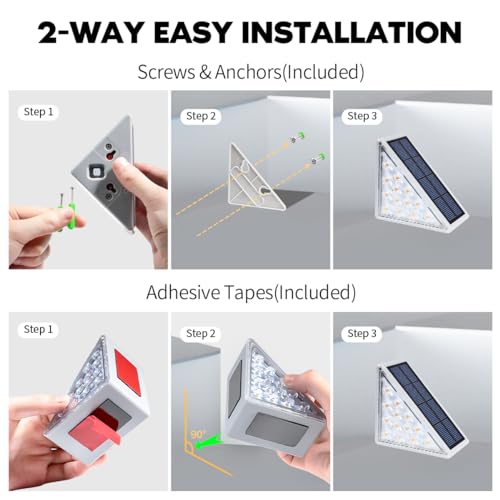 2-WAY EASY INSTALLATION

Screws & Anchors(Included)

Step 1

Step 2

Step 3

Adhesive Tapes(Included)

Step 1

Step 2

90°

Step 3