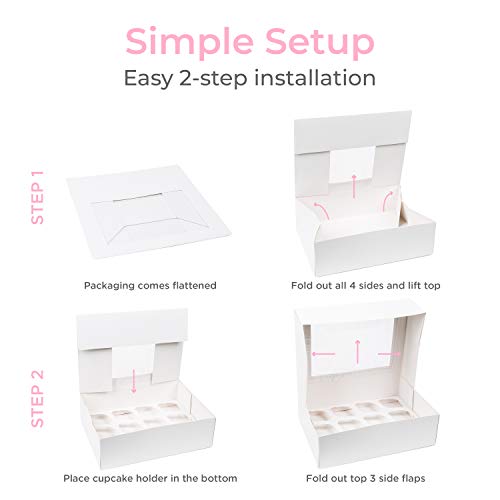 Simple Setup

Easy 2-step installation

STEP 1

Packaging comes flattened

Fold out all 4 sides and lift top

STEP 2

Place cupcake holder in the bottom

Fold out top 3 side flaps