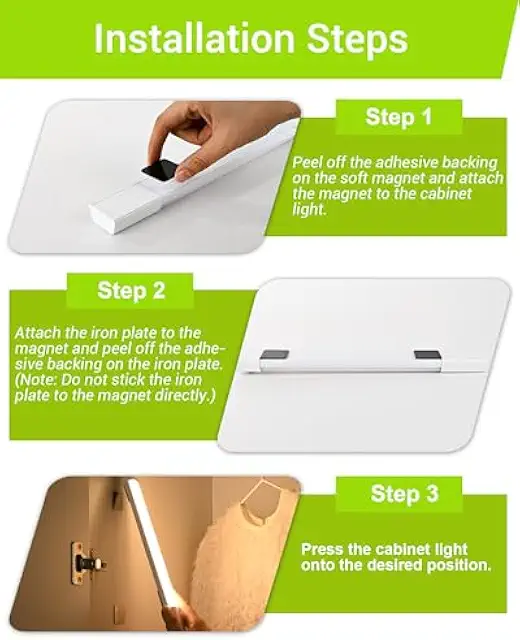 Installation Steps

Step 1

Peel off the adhesive backing on the soft magnet and attach the magnet to the cabinet light.

Step 2

Attach the iron plate to the magnet and peel off the adhesive backing on the iron plate. (Note: Do not stick the iron plate to the magnet directly.)

Step 3

Press the cabinet light onto the desired position.