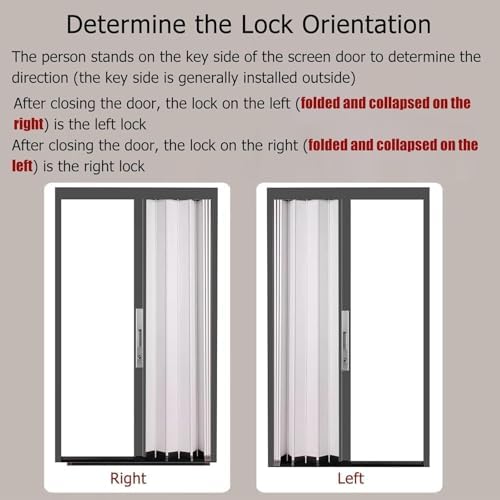 Determine the Lock Orientation

The person stands on the key side of the screen door to determine the direction (the key side is generally installed outside)

After closing the door, the lock on the left (folded and collapsed on the right) is the left lock

After closing the door, the lock on the right (folded and collapsed on the left) is the right lock

Right

Left