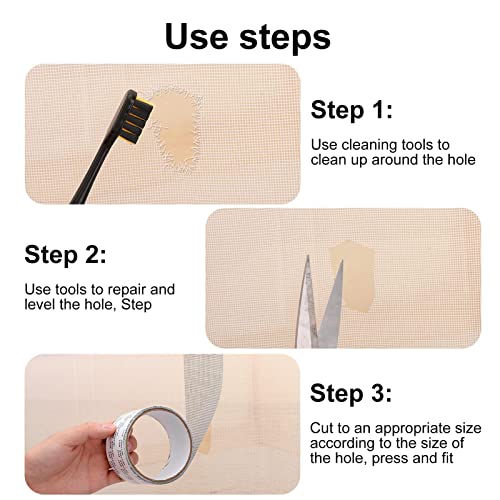 Use steps

Step 1:

Use cleaning tools to clean up around the hole

Step 2:

Use tools to repair and level the hole, Step

Step 3:

Cut to an appropriate size according to the size of the hole, press and fit