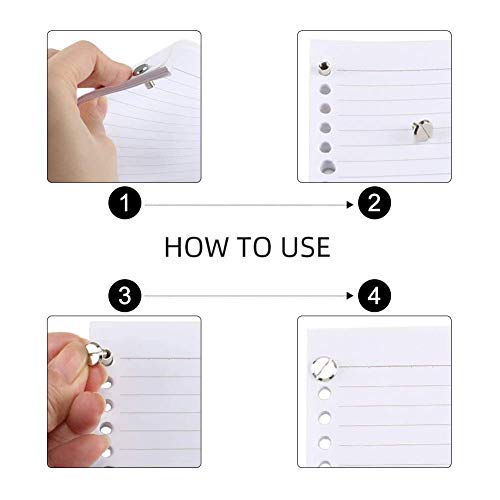 1

2

HOW TO USE

3

4