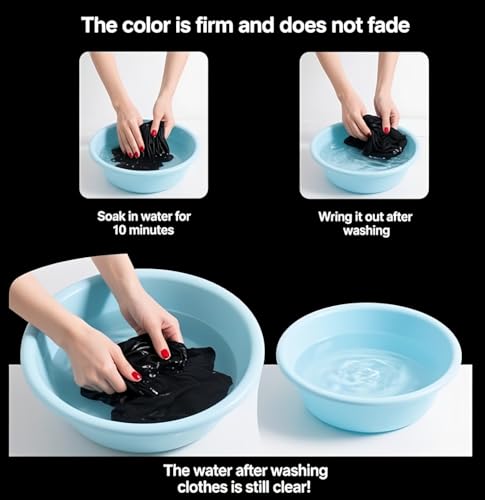 The color is firm and does not fade

Soak in water for 10 minutes

Wring it out after washing

The water after washing clothes is still clear!