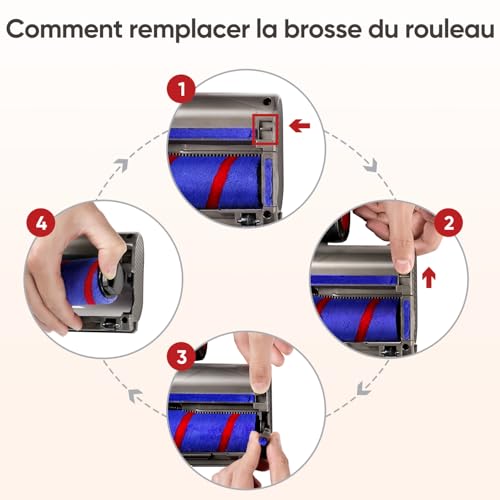 Comment remplacer la brosse du rouleau

1

2

3

4