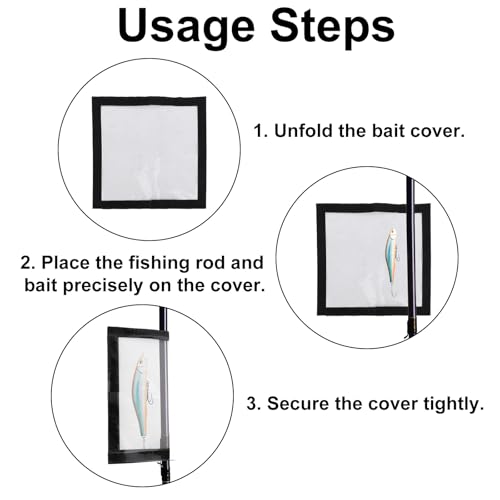 Usage Steps

1. Unfold the bait cover.

2. Place the fishing rod and bait precisely on the cover.

3. Secure the cover tightly.