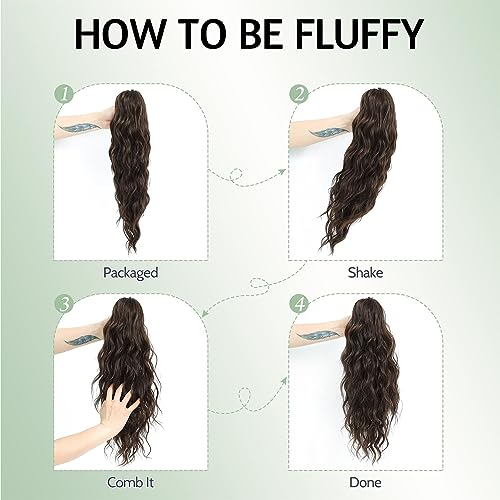 HOW TO BE FLUFFY

1

Packaged

2

Shake

3

Comb It

4

Done