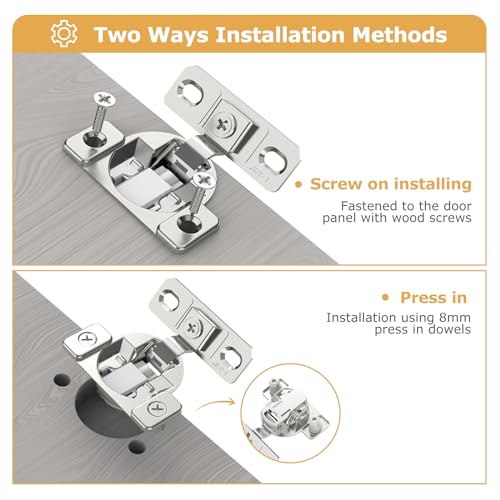 Two Ways Installation Methods

• Screw on installing

Fastened to the door panel with wood screws

• Press in

Installation using 8mm press in dowels