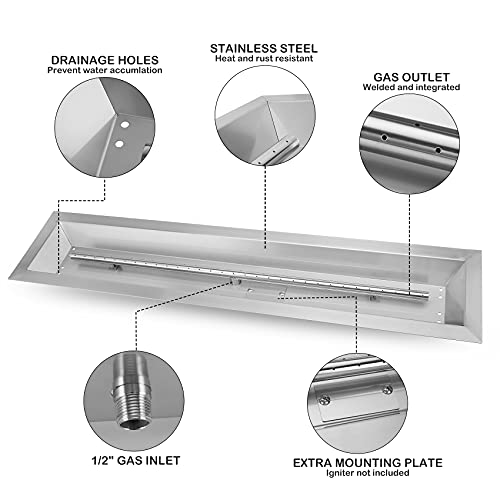 DRAINAGE HOLES
Prevent water accumlation

STAINLESS STEEL
Heat and rust resistant

GAS OUTLET
Welded and integrated

1/2" GAS INLET

EXTRA MOUNTING PLATE
Igniter not included